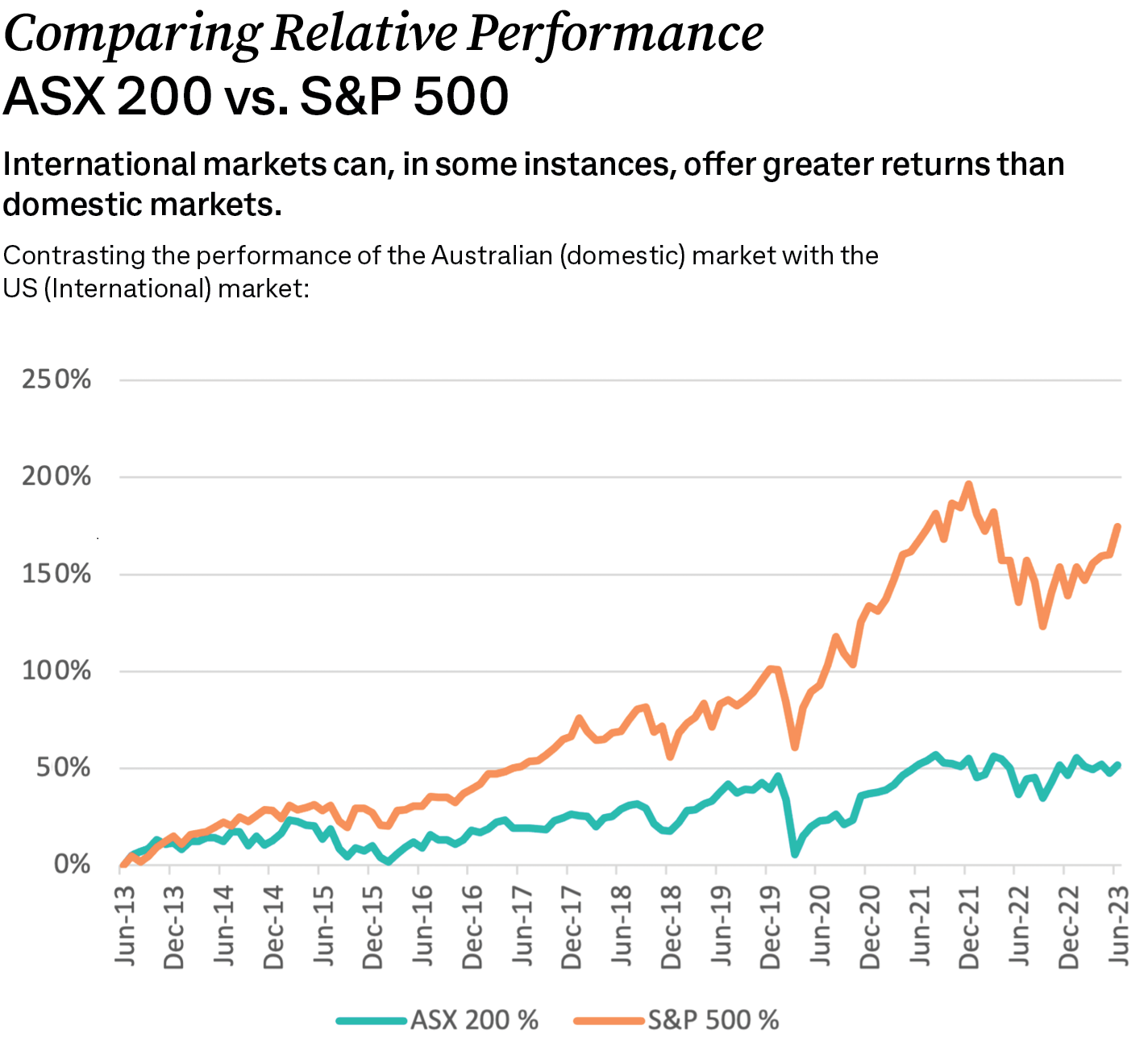 Comparing Relative Performance
ASX 200 vs. S&P 500

International markets can, in some instances, offer greater returns than domestic markets.

Contrasting the performance of the Australian (domestic) market with the US (International) market:

250%
200%
150%
100%
50%
0%

Jun-13
Dec-13
Jun-14
Dec-14
Jun-15
Dec-15
Jun-16
Dec-16
Jun-17
Dec-17
Jun-18
Dec-18
Jun-19
Dec-19
Jun-20
Dec-20
Jun-21
Dec-21
Jun-22
Dec-22
Jun-23

ASX 200 %
S&P 500 %