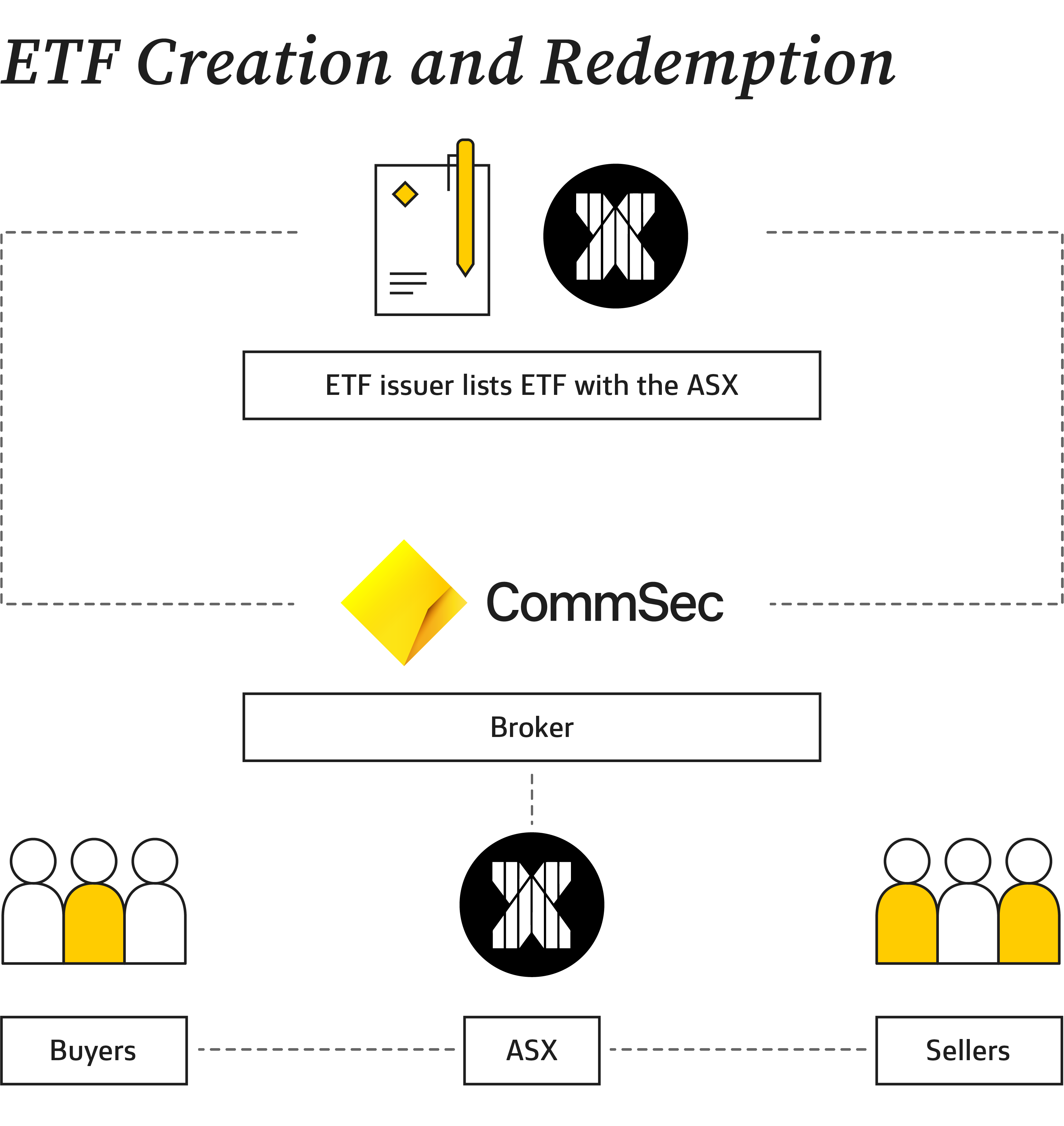 ETF Creation and Redemption

ETF issuer lists ETF with the ASX

CommSec

Broker

Buyers

ASX

Sellers